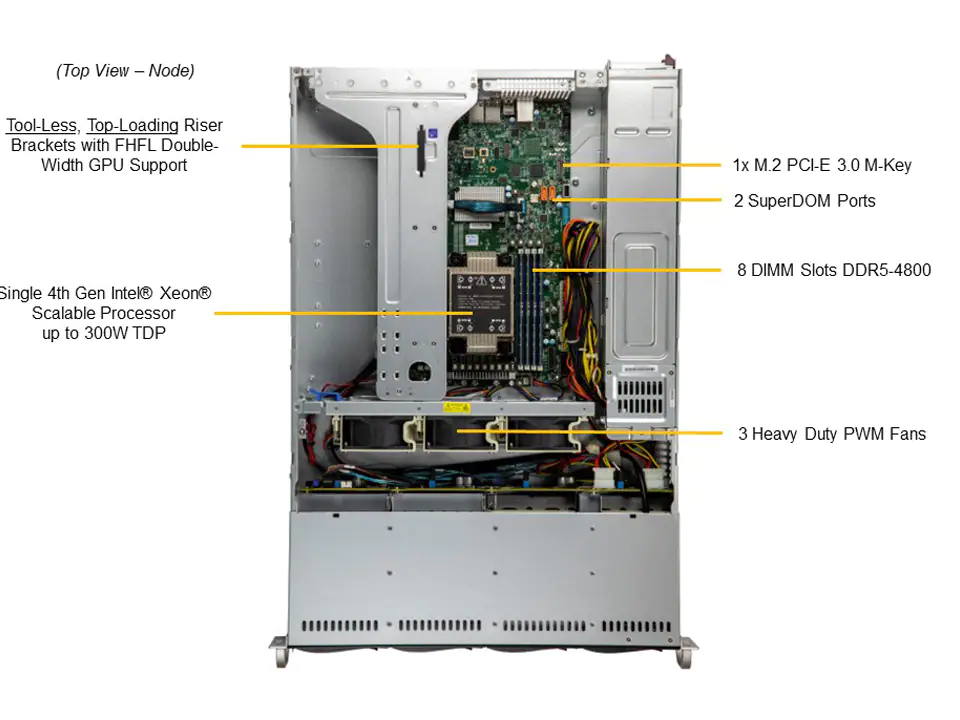 (Top View – Node)

Tool-Less, Top-Loading Riser Brackets with FHFL Double-Width GPU Support

Single 4th Gen Intel® Xeon® Scalable Processor up to 300W TDP

1x M.2 PCI-E 3.0 M-Key

2 SuperDOM Ports

8 DIMM Slots DDR5-4800

3 Heavy Duty PWM Fans