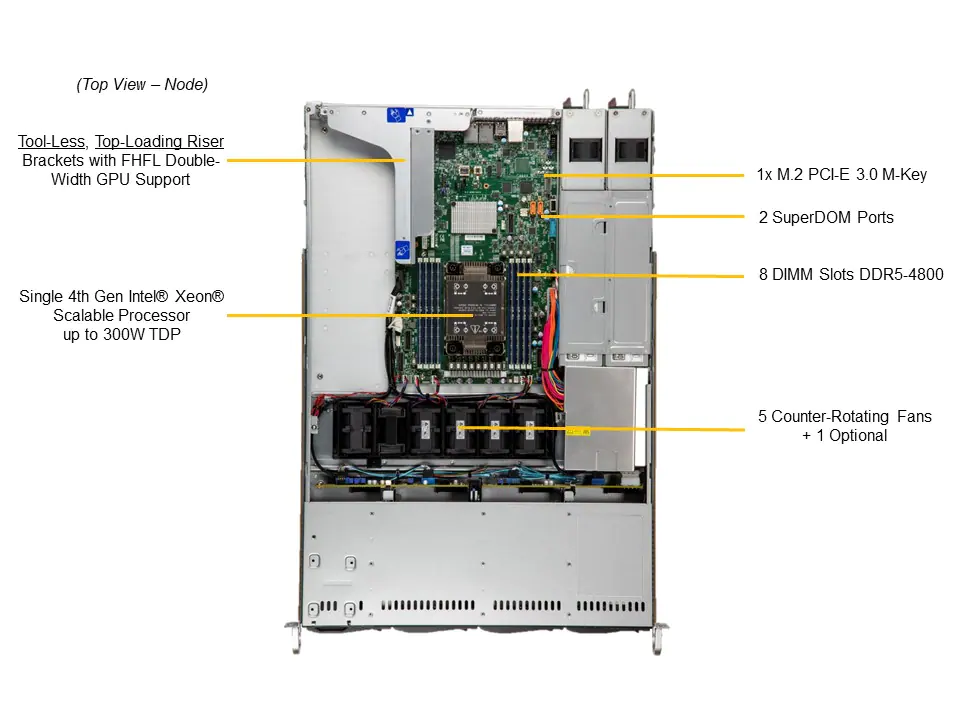 (Top View – Node)

Tool-Less, Top-Loading Riser Brackets with FHFL Double-Width GPU Support

Single 4th Gen Intel® Xeon® Scalable Processor up to 300W TDP

1x M.2 PCI-E 3.0 M-Key

2 SuperDOM Ports

8 DIMM Slots DDR5-4800

5 Counter-Rotating Fans + 1 Optional