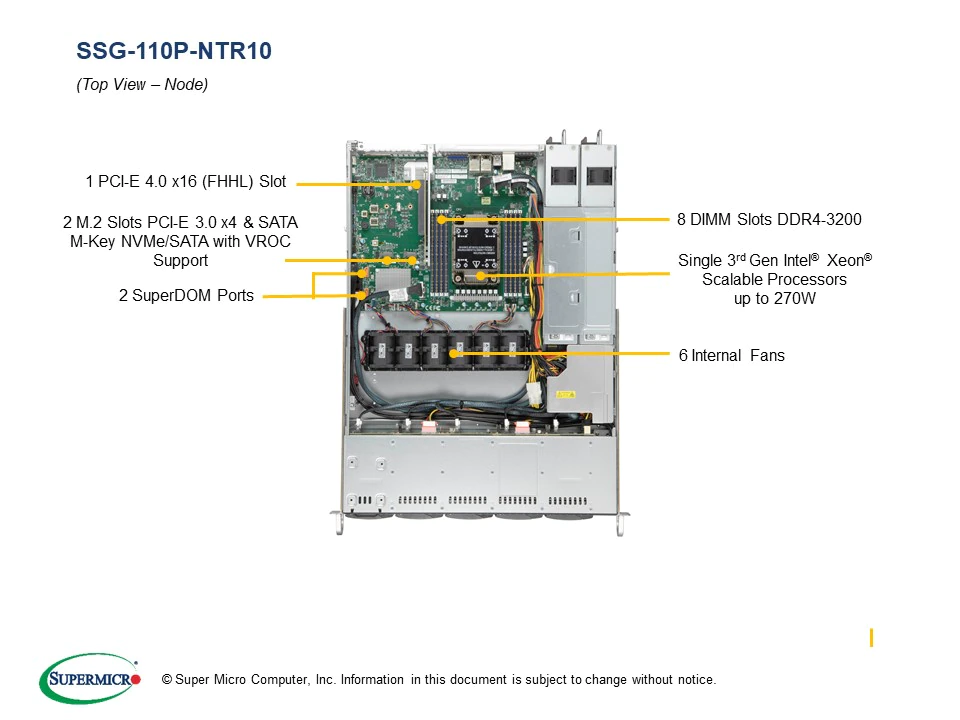 SSG-110P-NTR10

(Top View – Node)

1 PCI-E 4.0 x16 (FHHL) Slot

2 M.2 Slots PCI-E 3.0 x4 & SATA M-Key NVMe/SATA with VROC Support

2 SuperDOM Ports

8 DIMM Slots DDR4-3200

Single 3$^{rd}$ Gen Intel® Xeon® Scalable Processors up to 270W

6 Internal Fans

SUPERMICRO

© Super Micro Computer, Inc. Information in this document is subject to change without notice.