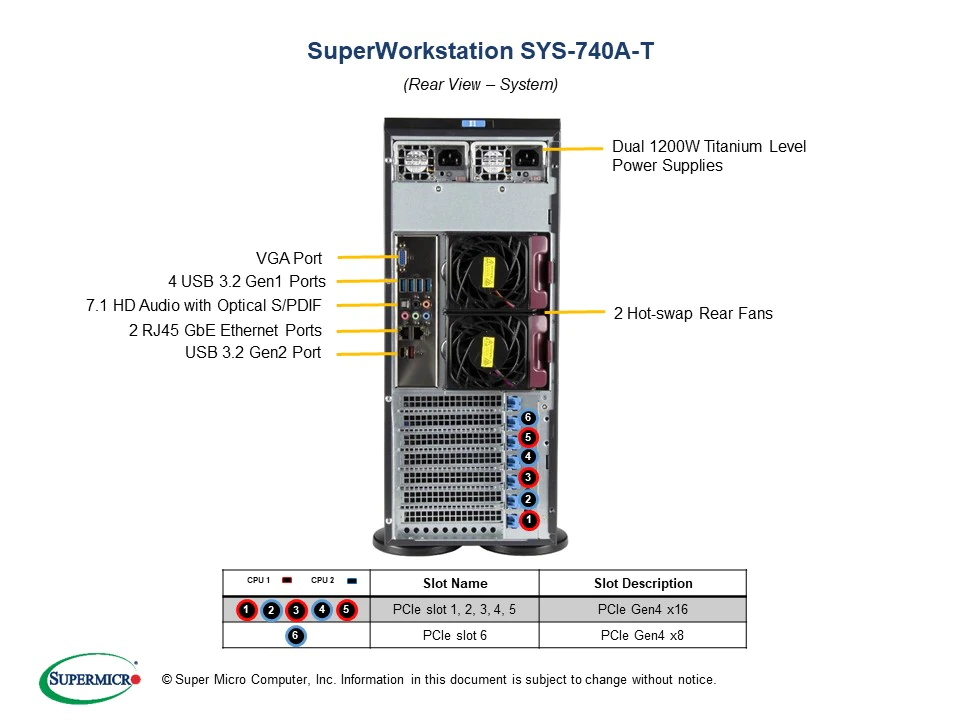 SuperWorkstation SYS-740A-T

(Rear View – System)

Dual 1200W Titanium Level Power Supplies

VGA Port
4 USB 3.2 Gen1 Ports
7.1 HD Audio with Optical S/PDIF
2 RJ45 GbE Ethernet Ports
USB 3.2 Gen2 Port

2 Hot-swap Rear Fans

6
5
4
3
2
1

| CPU 1 CPU 2 | Slot Name | Slot Description |
|---|---|---|
| 1 2 3 4 5 | PCIe slot 1, 2, 3, 4, 5 | PCIe Gen4 x16 |
| 6 | PCIe slot 6 | PCIe Gen4 x8 |

SUPERMICRO

© Super Micro Computer, Inc. Information in this document is subject to change without notice.