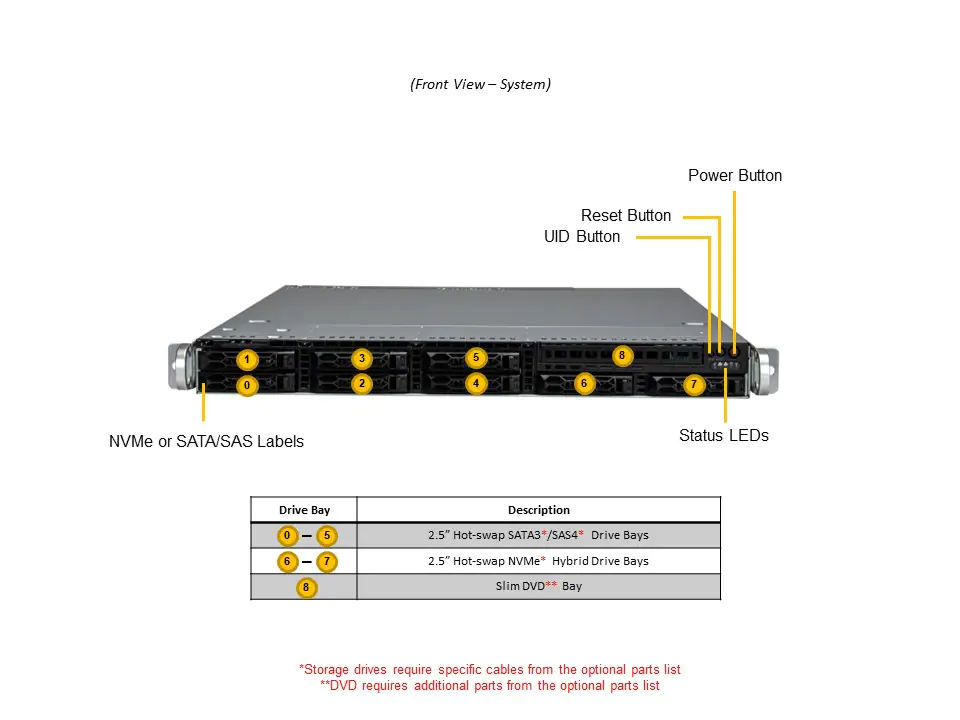 (Front View – System)

Power Button

Reset Button

UID Button

1 3 5 8
0 2 4 6 7

NVMe or SATA/SAS Labels

Status LEDs

| Drive Bay | Description |
|---|---|
| 0 – 5 | 2.5" Hot-swap SATA3*/SAS4* Drive Bays |
| 6 – 7 | 2.5" Hot-swap NVMe* Hybrid Drive Bays |
| 8 | Slim DVD** Bay |

*Storage drives require specific cables from the optional parts list
**DVD requires additional parts from the optional parts list