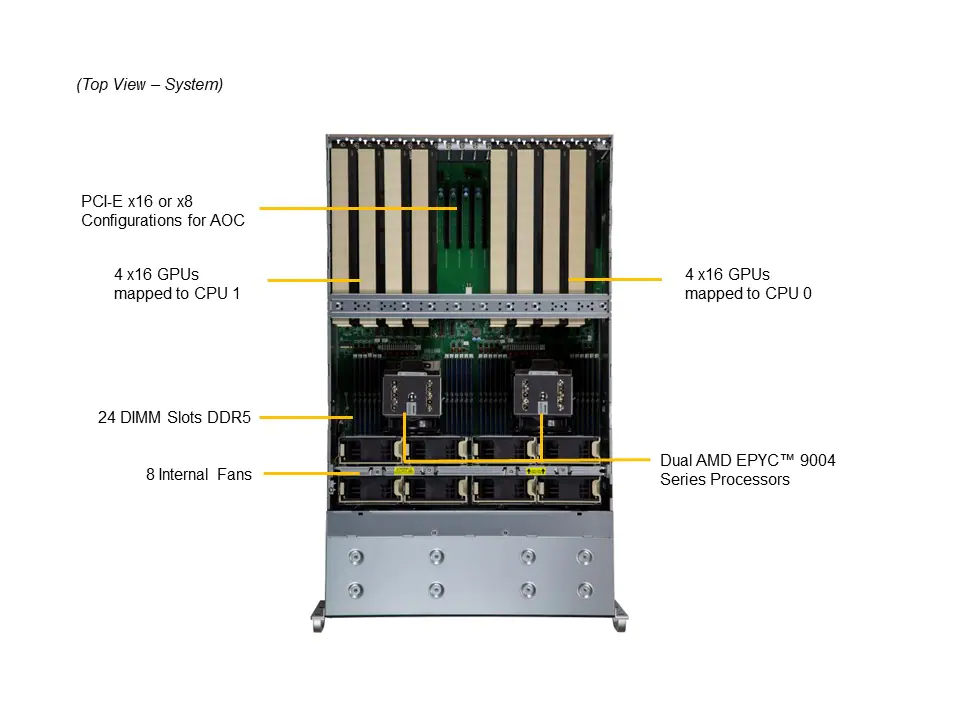 (Top View – System)

PCI-E x16 or x8
Configurations for AOC

4 x16 GPUs
mapped to CPU 1

4 x16 GPUs
mapped to CPU 0

24 DIMM Slots DDR5

8 Internal Fans

Dual AMD EPYC™ 9004
Series Processors