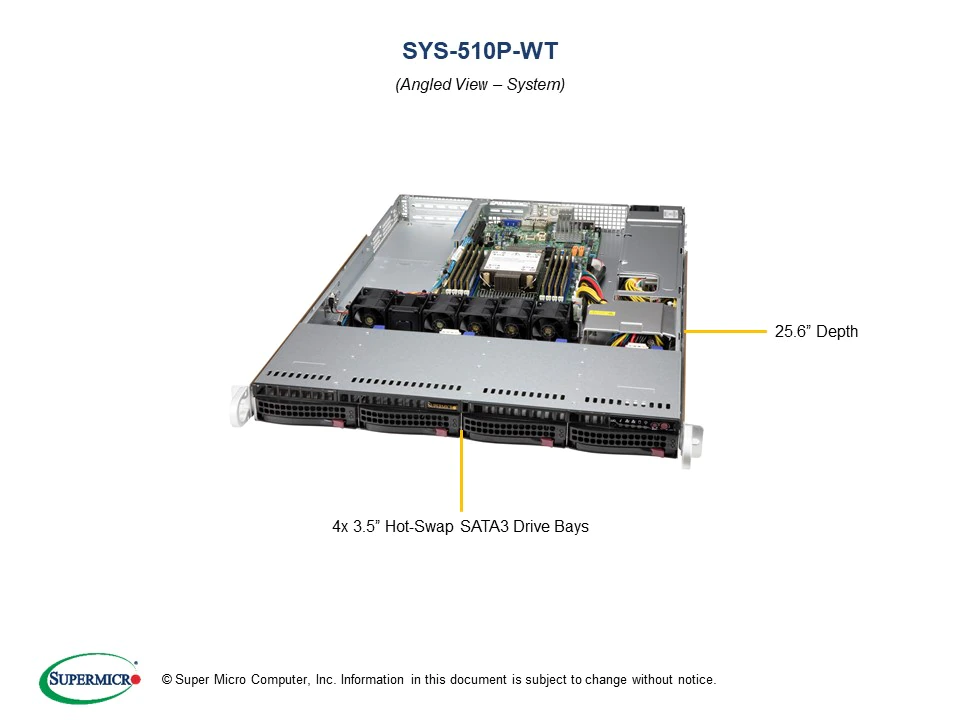 SYS-510P-WT

(Angled View – System)

25.6” Depth

4x 3.5” Hot-Swap SATA3 Drive Bays

SUPERMICRO

© Super Micro Computer, Inc. Information in this document is subject to change without notice.