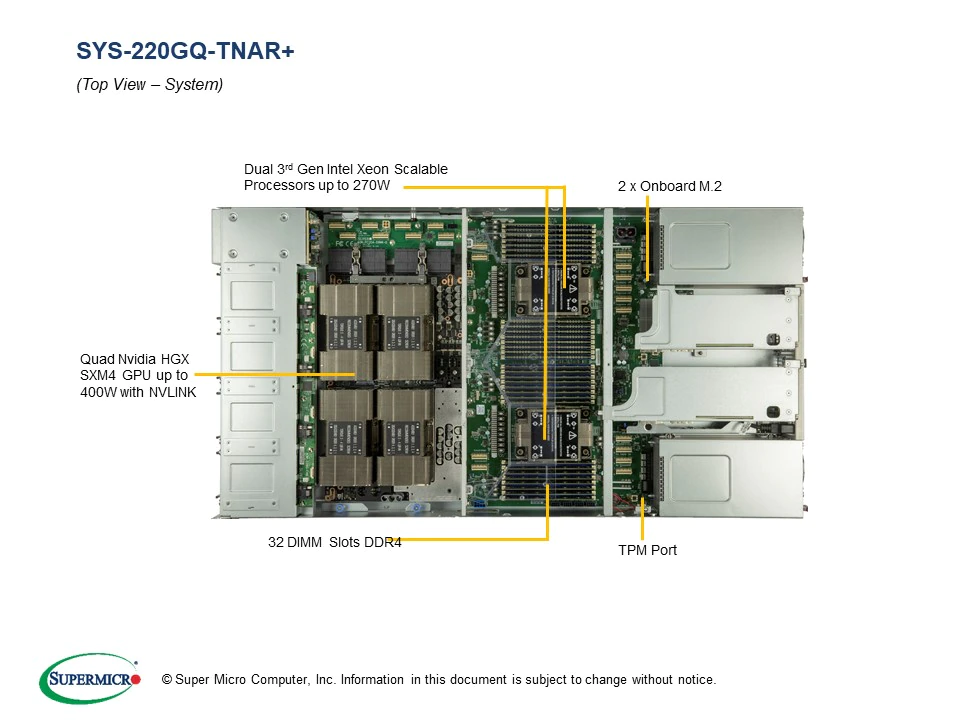 SYS-220GQ-TNAR+

(Top View – System)

Dual 3$^{rd}$ Gen Intel Xeon Scalable Processors up to 270W

2 x Onboard M.2

Quad Nvidia HGX SXM4 GPU up to 400W with NVLINK

32 DIMM Slots DDR4

TPM Port

SUPERMICRO

© Super Micro Computer, Inc. Information in this document is subject to change without notice.