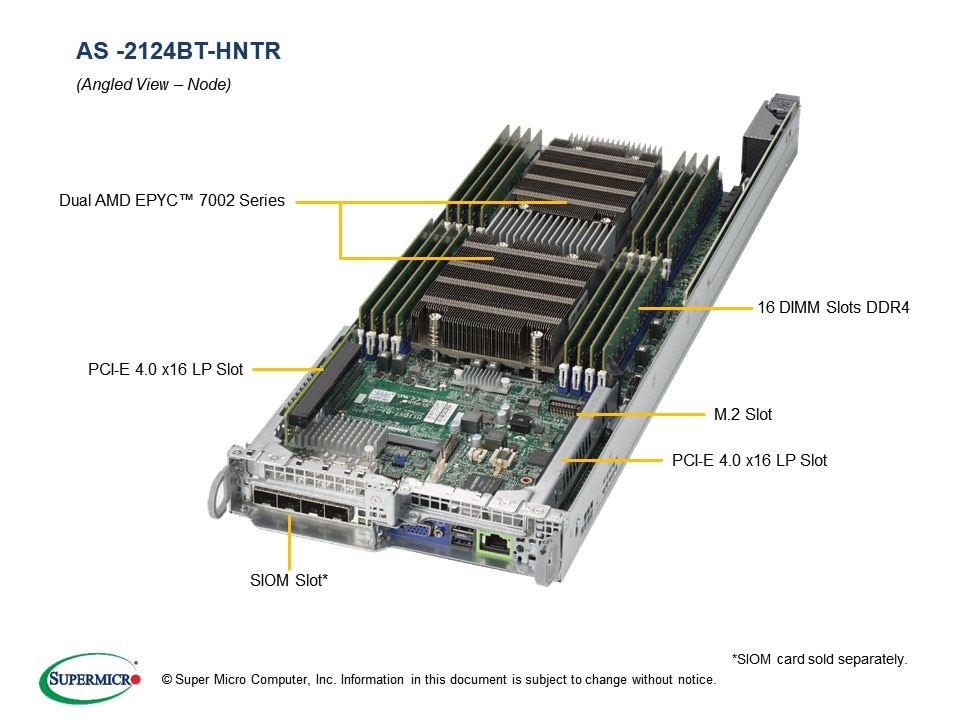 AS -2124BT-HNTR

(Angled View – Node)

Dual AMD EPYC™ 7002 Series

16 DIMM Slots DDR4

PCI-E 4.0 x16 LP Slot

M.2 Slot

PCI-E 4.0 x16 LP Slot

SIOM Slot*

*SIOM card sold separately.

SUPERMICRO

© Super Micro Computer, Inc. Information in this document is subject to change without notice.