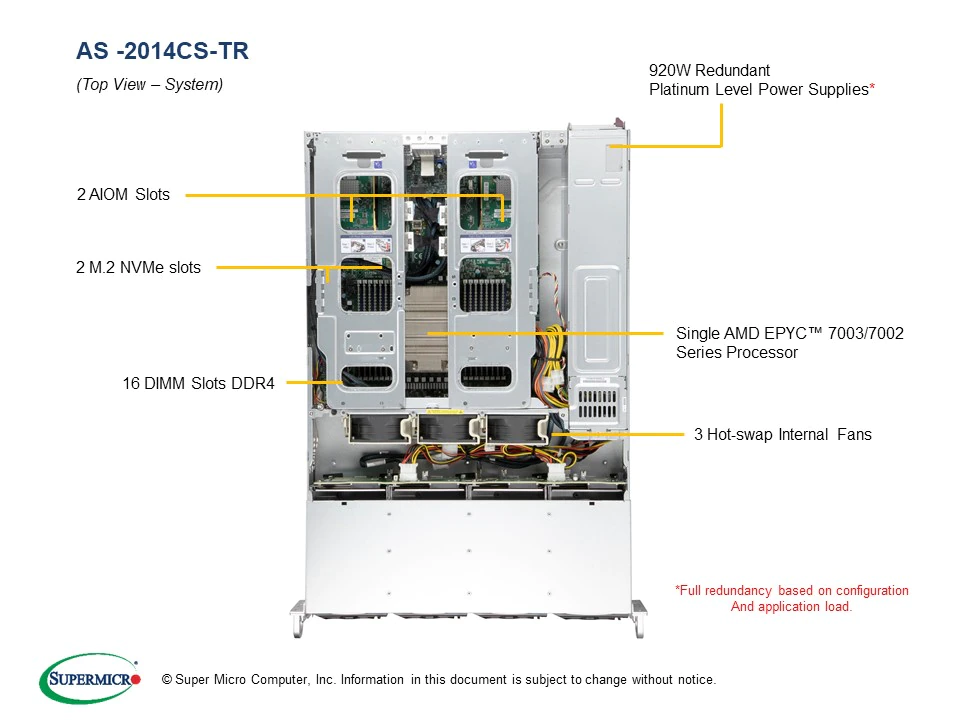 AS -2014CS-TR

(Top View – System)

920W Redundant
Platinum Level Power Supplies*

2 AIOM Slots

2 M.2 NVMe slots

Single AMD EPYC™ 7003/7002
Series Processor

16 DIMM Slots DDR4

3 Hot-swap Internal Fans

*Full redundancy based on configuration
And application load.

SUPERMICRO

© Super Micro Computer, Inc. Information in this document is subject to change without notice.