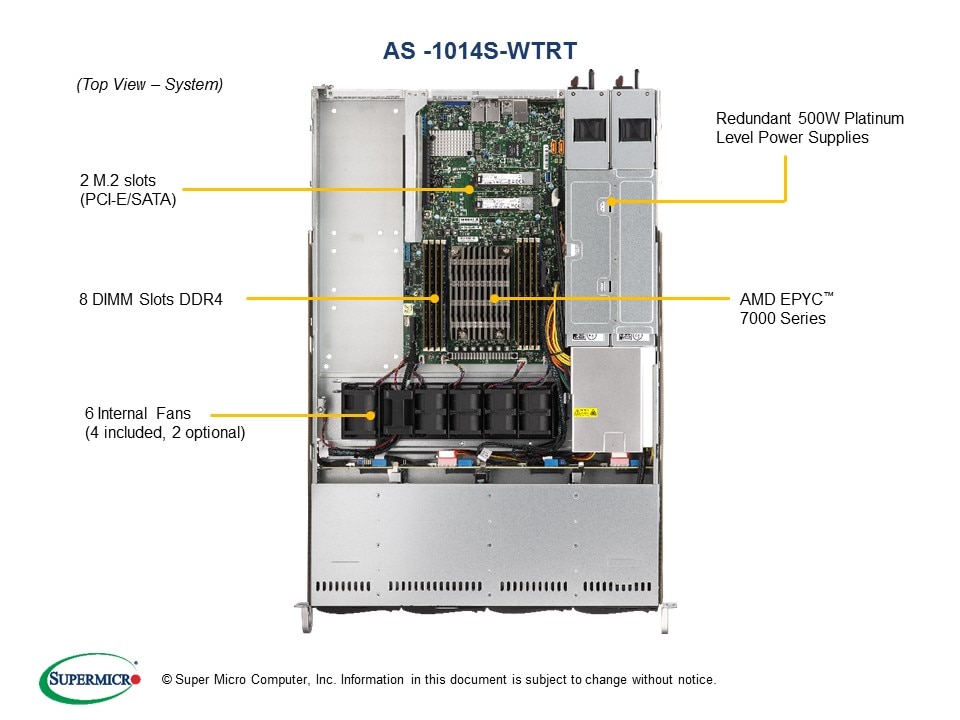 AS -1014S-WTRT

(Top View – System)

2 M.2 slots
(PCI-E/SATA)

8 DIMM Slots DDR4

6 Internal Fans
(4 included, 2 optional)

Redundant 500W Platinum Level Power Supplies

AMD EPYC™ 7000 Series

SUPERMICRO

© Super Micro Computer, Inc. Information in this document is subject to change without notice.